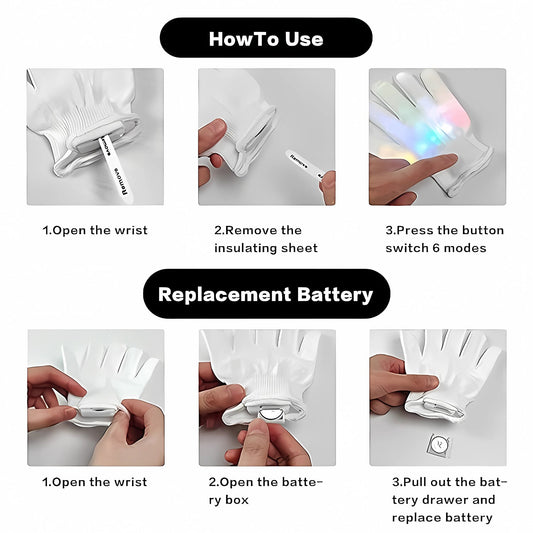 HowTo Use

Remove

Remove

1.Open the wrist

2.Remove the insulating sheet

3.Press the button switch 6 modes

Replacement Battery

1.Open the wrist

2.Open the battery box

3.Pull out the battery drawer and replace battery