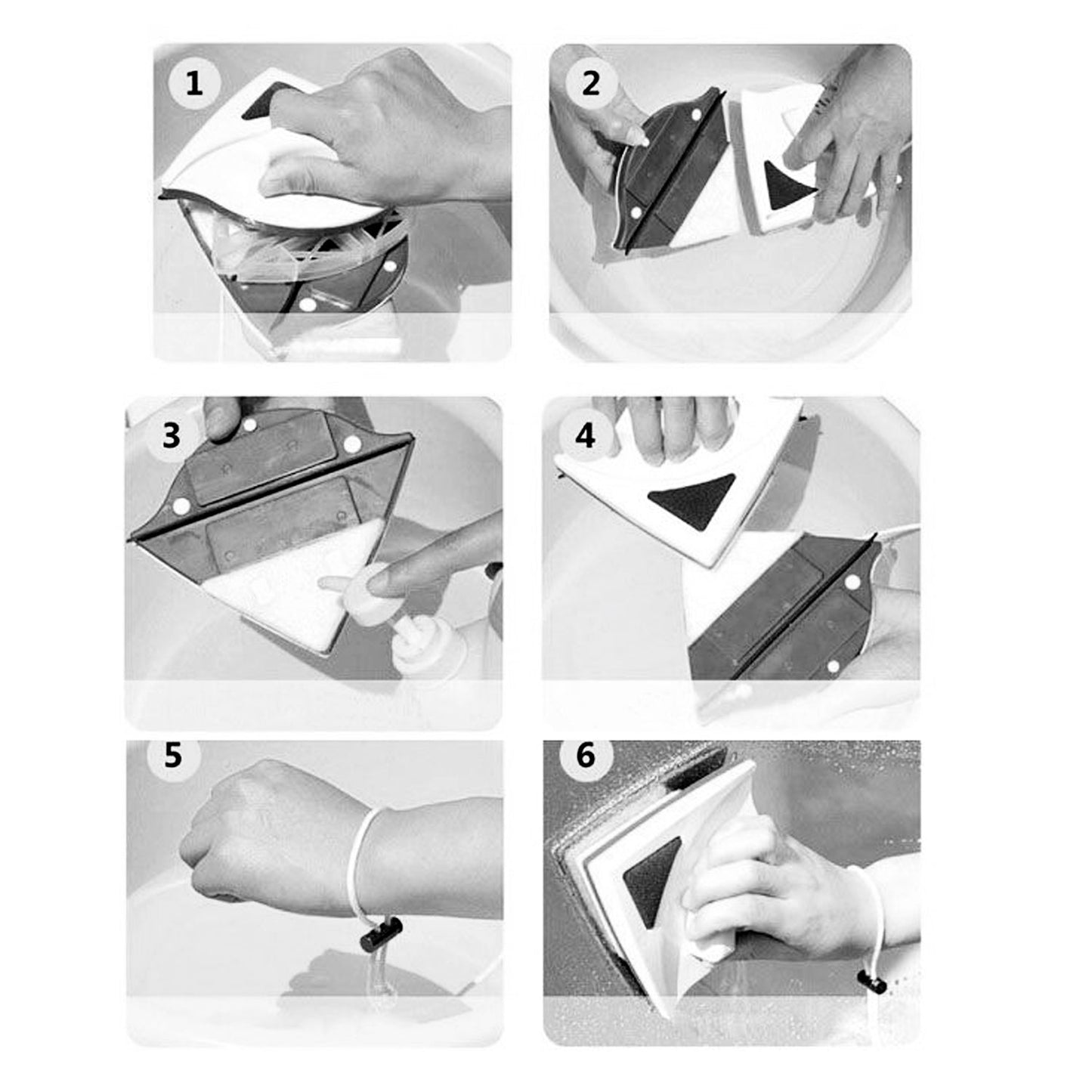 1

2

3

4

5

6