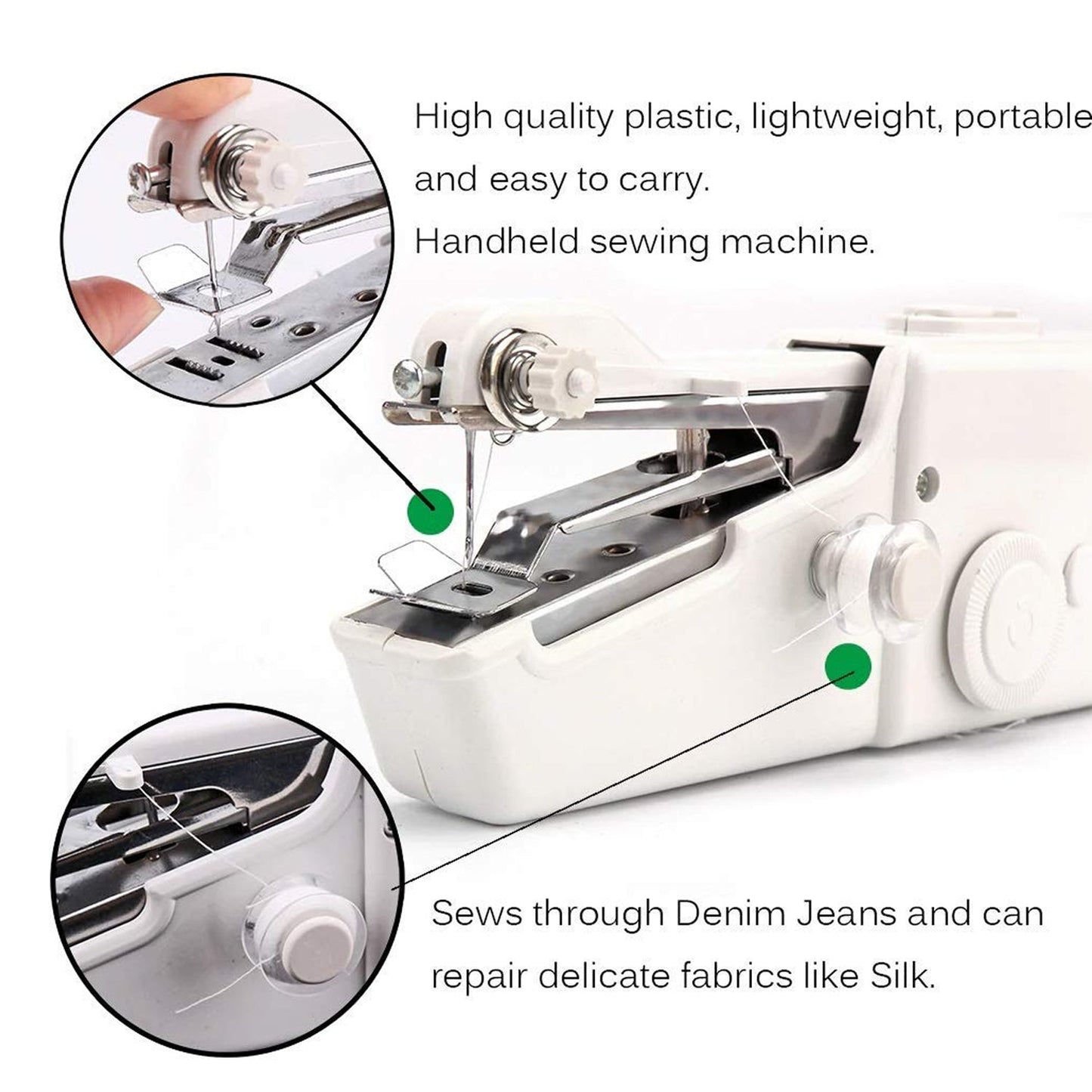 High quality plastic, lightweight, portable and easy to carry.
Handheld sewing machine.

Sews through Denim Jeans and can repair delicate fabrics like Silk.