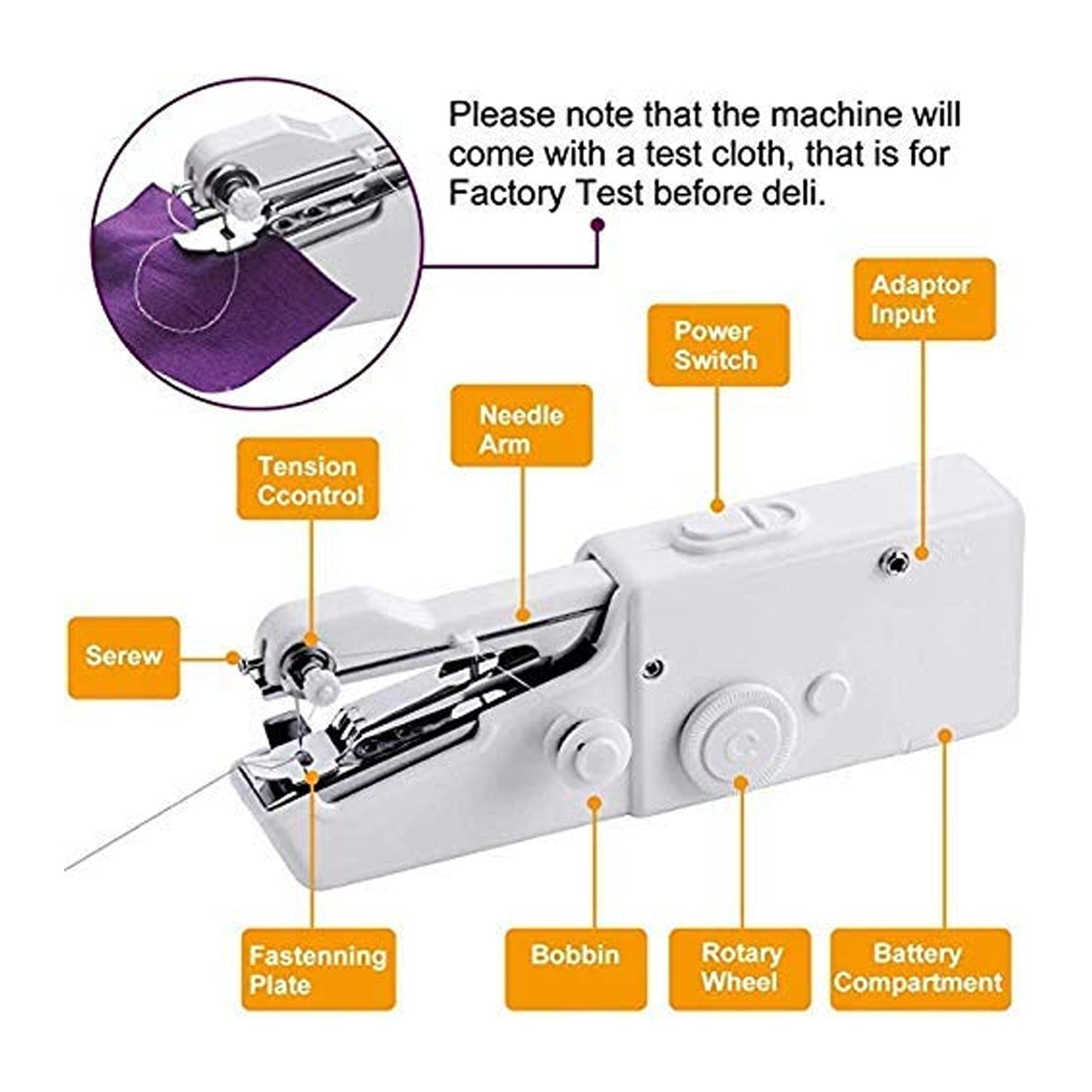 Please note that the machine will come with a test cloth, that is for Factory Test before deli.

Adaptor Input

Power Switch

Needle Arm

Tension Ccontrol

Serew

Fastenning Plate

Bobbin

Rotary Wheel

Battery Compartment