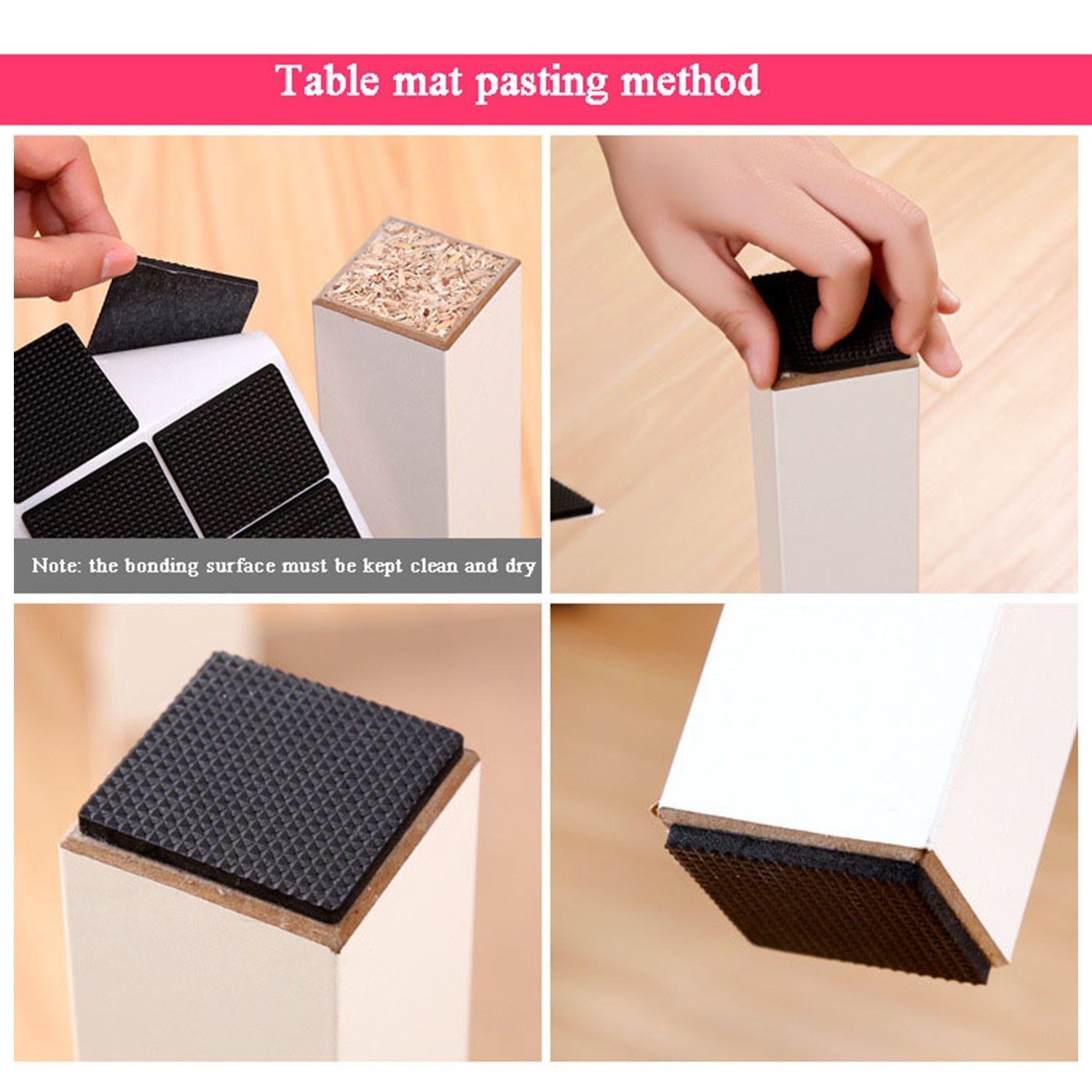 Table mat pasting method

Note: the bonding surface must be kept clean and dry