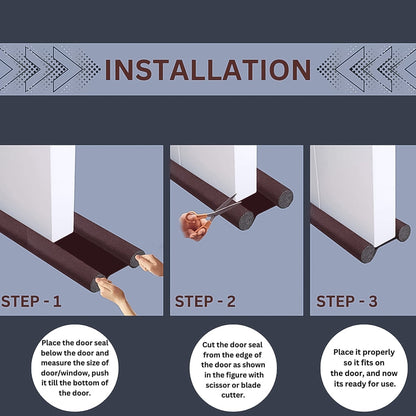 INSTALLATION

STEP - 1

STEP - 2

STEP - 3

Place the door seal below the door and measure the size of door/window, push it till the bottom of the door.

Cut the door seal from the edge of the door as shown in the figure with scissor or blade cutter.

Place it properly so it fits on the door, and now its ready for use.