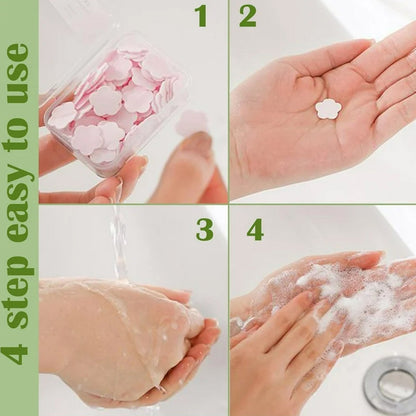 4 step easy to use

1

2

3

4