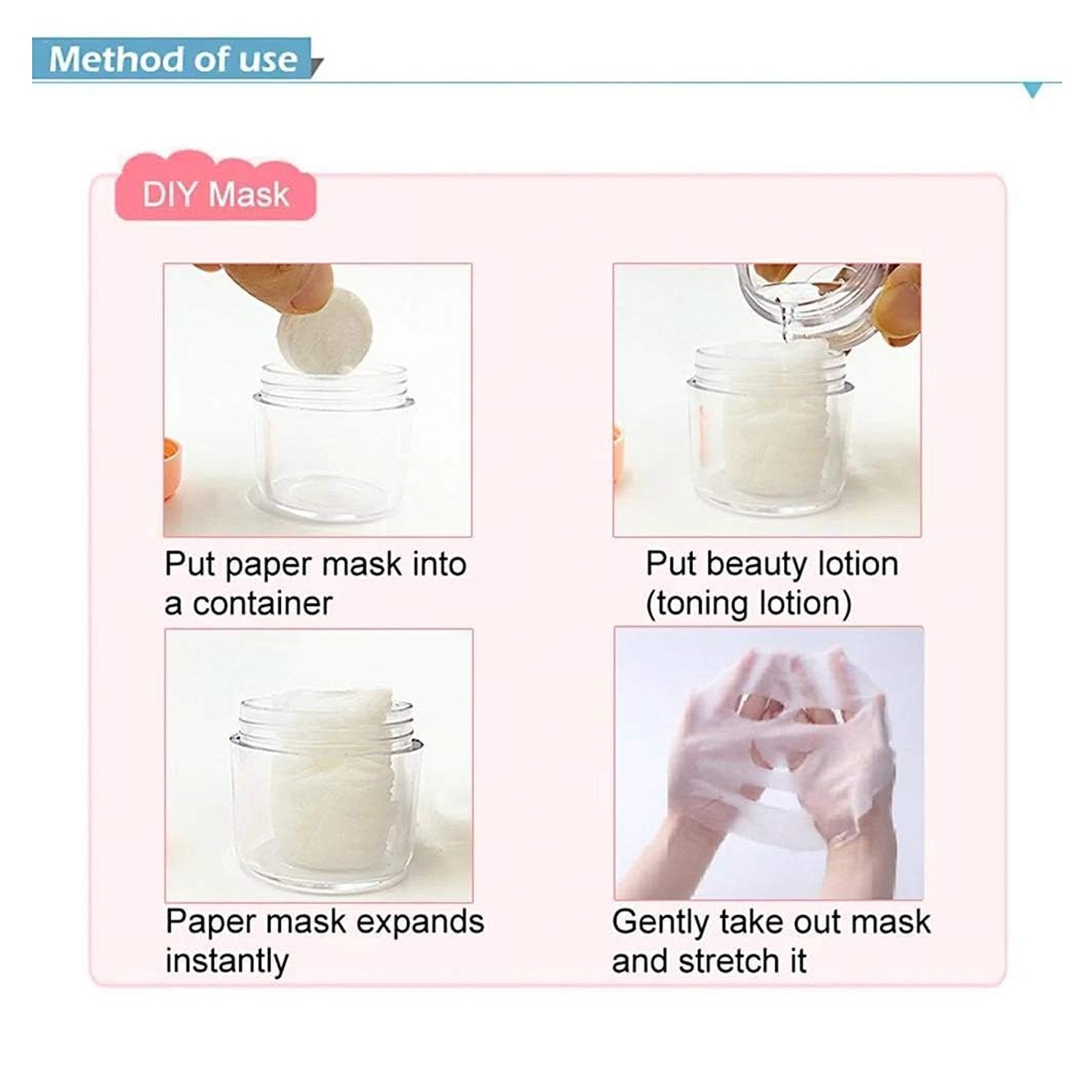 Method of use

DIY Mask

Put paper mask into a container

Put beauty lotion (toning lotion)

Paper mask expands instantly

Gently take out mask and stretch it