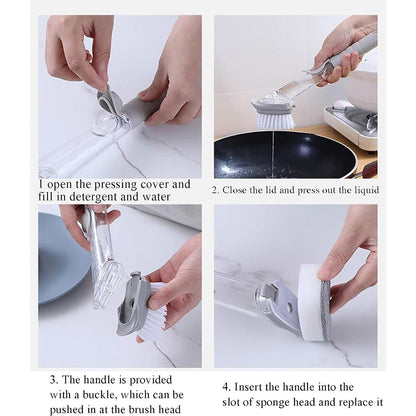 1 open the pressing cover and fill in detergent and water

2. Close the lid and press out the liquid

3. The handle is provided with a buckle, which can be pushed in at the brush head

4. Insert the handle into the slot of sponge head and replace it