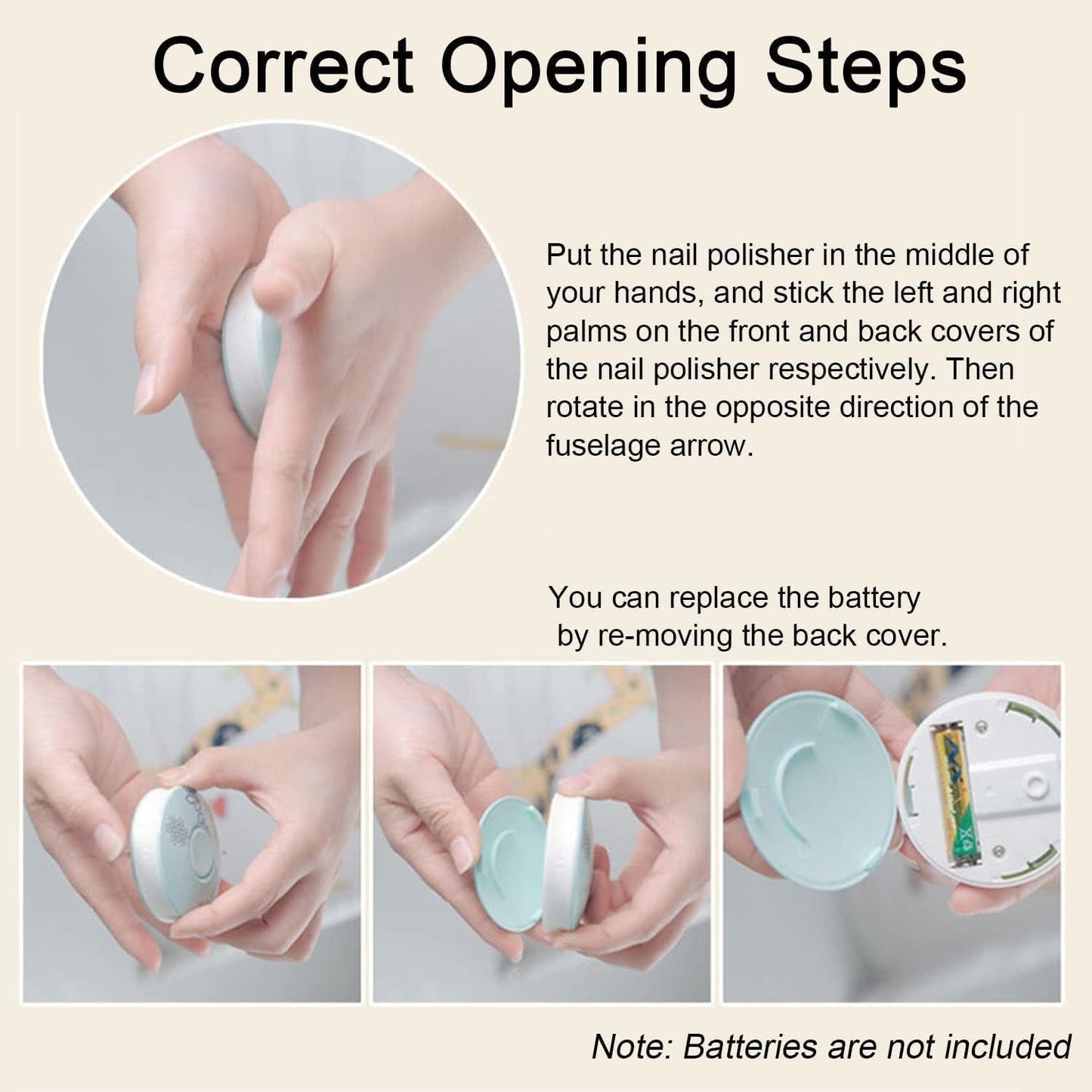 Correct Opening Steps

Put the nail polisher in the middle of your hands, and stick the left and right palms on the front and back covers of the nail polisher respectively. Then rotate in the opposite direction of the fuselage arrow.

You can replace the battery by re-moving the back cover.

Note: Batteries are not included