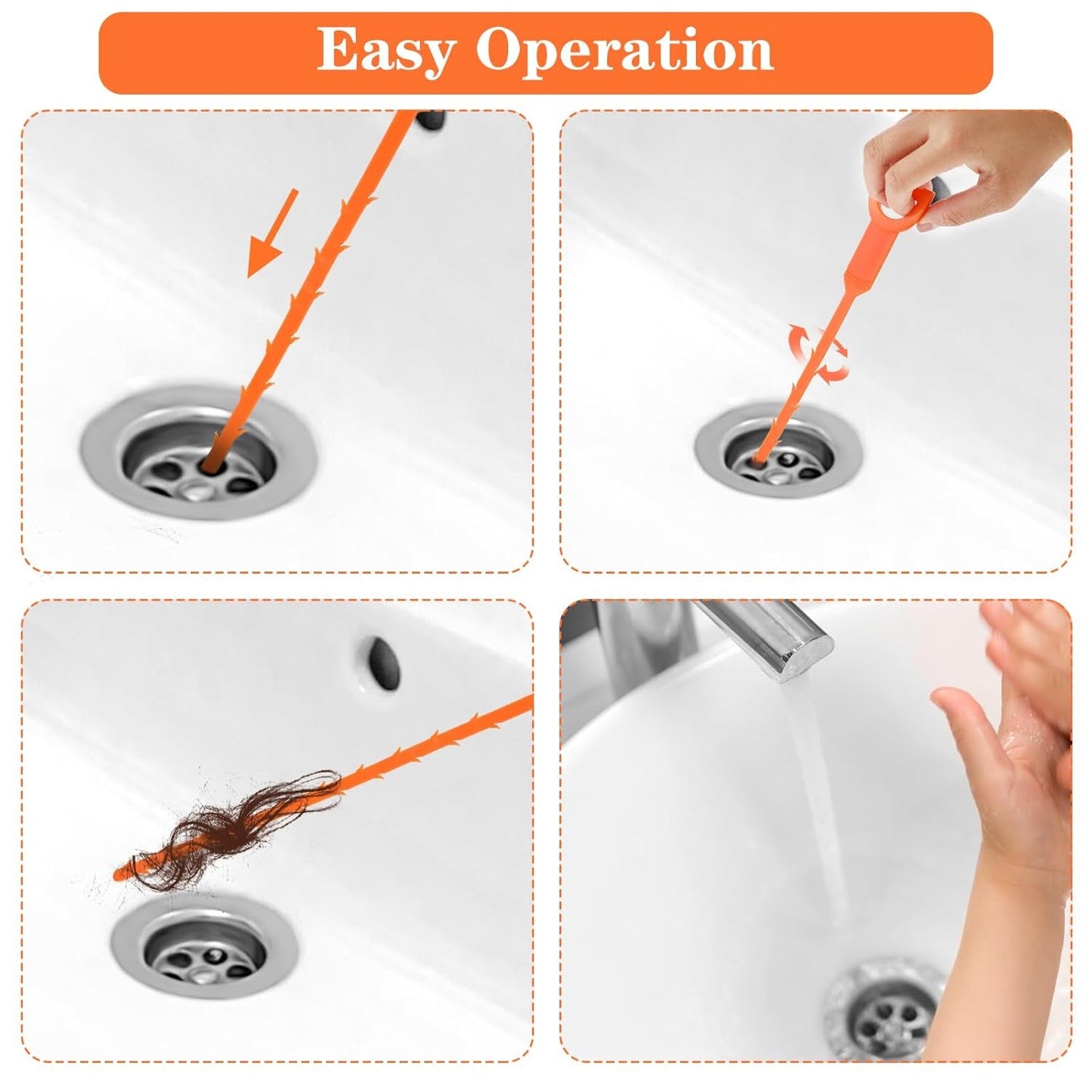 Easy Operation