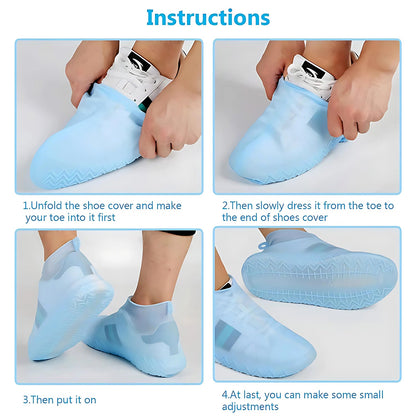 Instructions

1.Unfold the shoe cover and make your toe into it first

2.Then slowly dress it from the toe to the end of shoes cover

3.Then put it on

4.At last, you can make some small adjustments